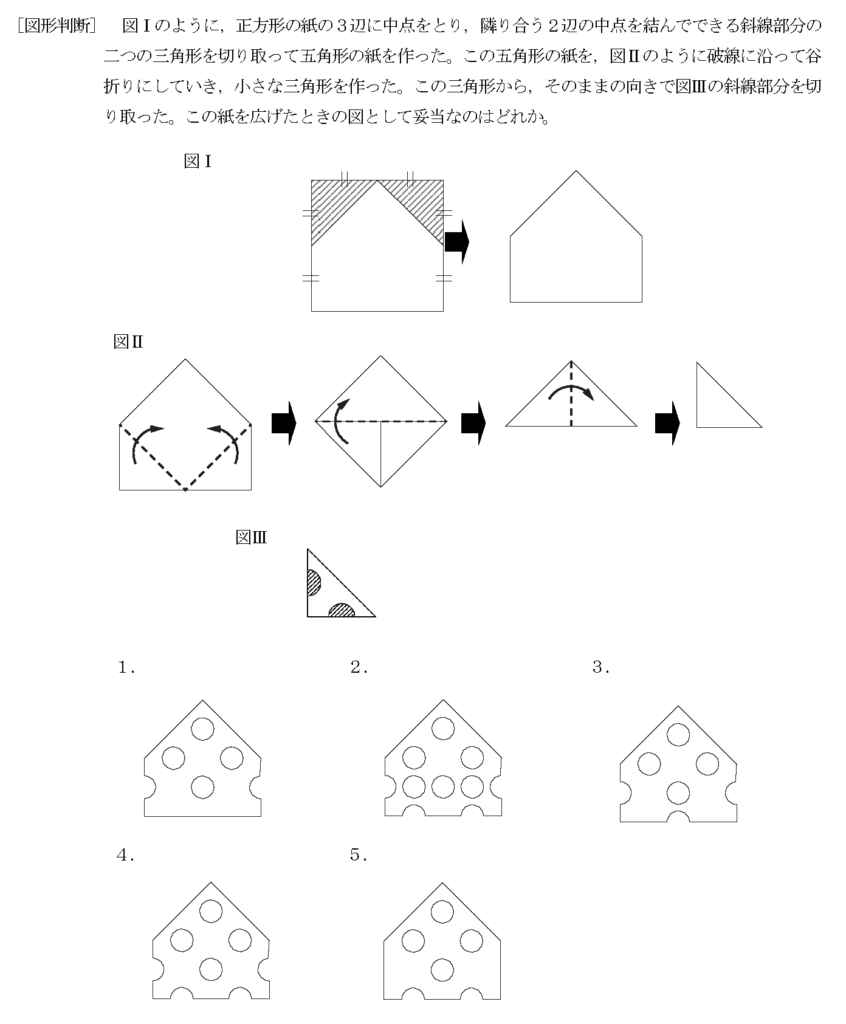 ［図形判断］　図Ⅰのように，正方形の紙の３辺に中点をとり，隣り合う２辺の中点を結んでできる斜線部分の二つの三角形を切り取って五角形の紙を作った。この五角形の紙を，図Ⅱのように破線に沿って谷折りにしていき，小さな三角形を作った。この三角形から，そのままの向きで図Ⅲの斜線部分を切り取った。この紙を広げたときの図として妥当なのはどれか。

図Ⅰ

図Ⅱ

図Ⅲ

1．

2．

3．

4．

5．